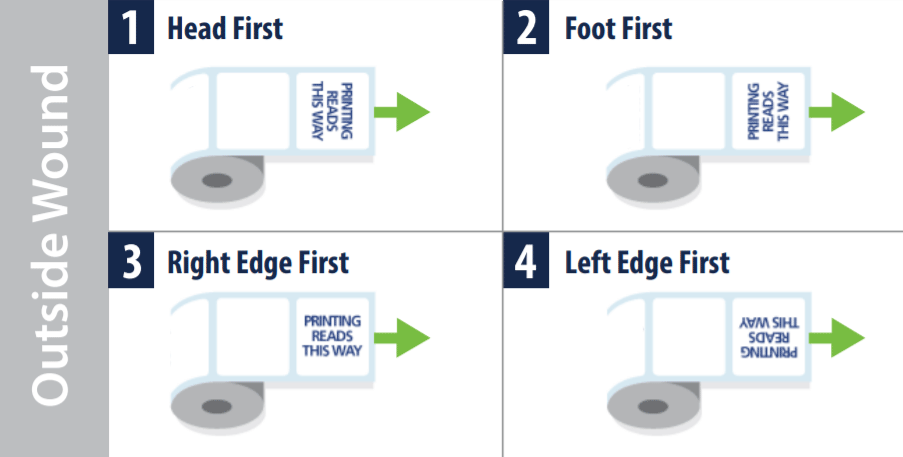 Outside Wound

1 Head First

PRINTING READS THIS WAY

2 Foot First

PRINTING READS THIS WAY

3 Right Edge First

PRINTING READS THIS WAY

4 Left Edge First

PRINTING READS THIS WAY